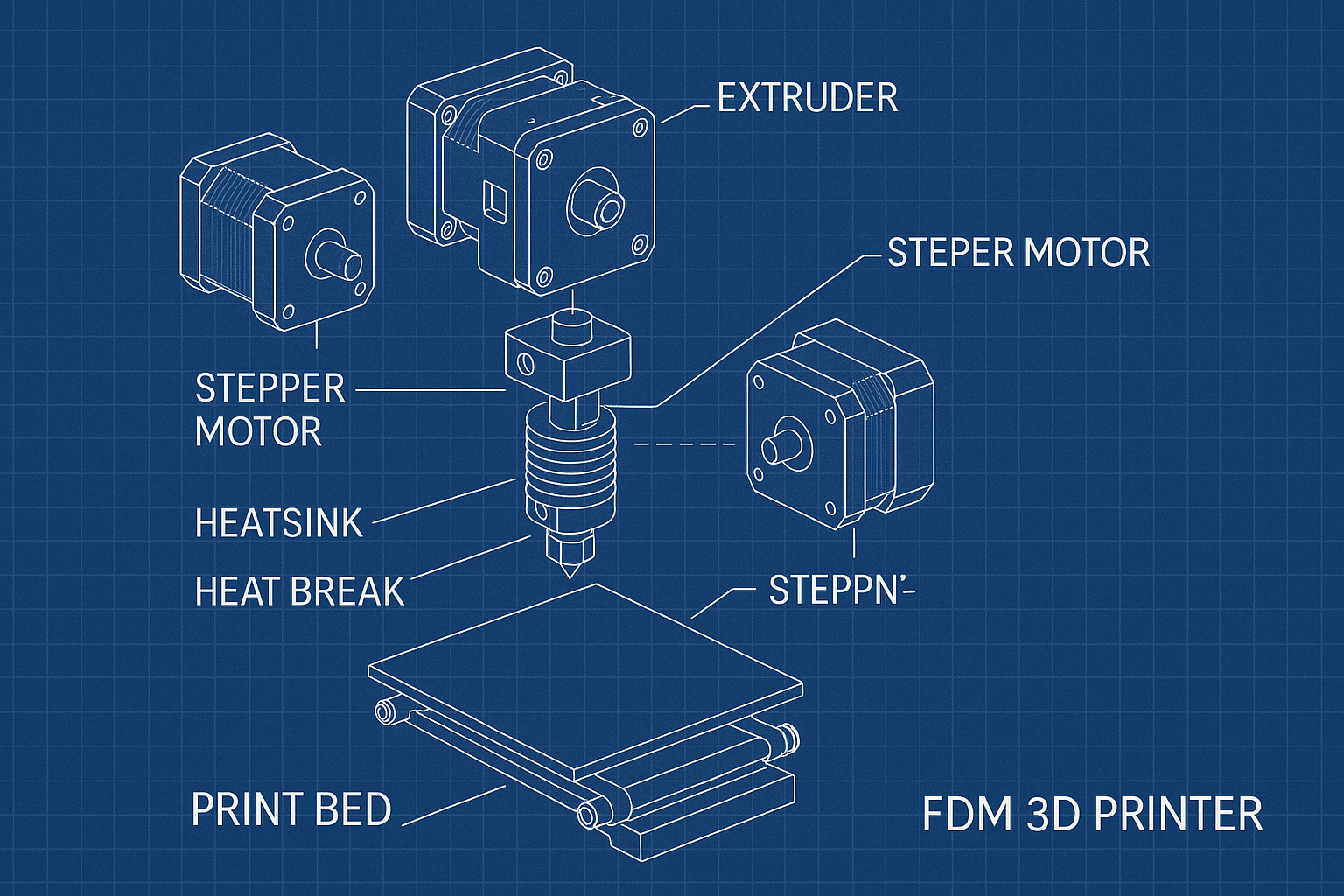 EXTRUDER

STEPER MOTOR

STEPPER MOTOR

HEATSINK

HEAT BREAK

STEPPN'-

PRINT BED

FDM 3D PRINTER